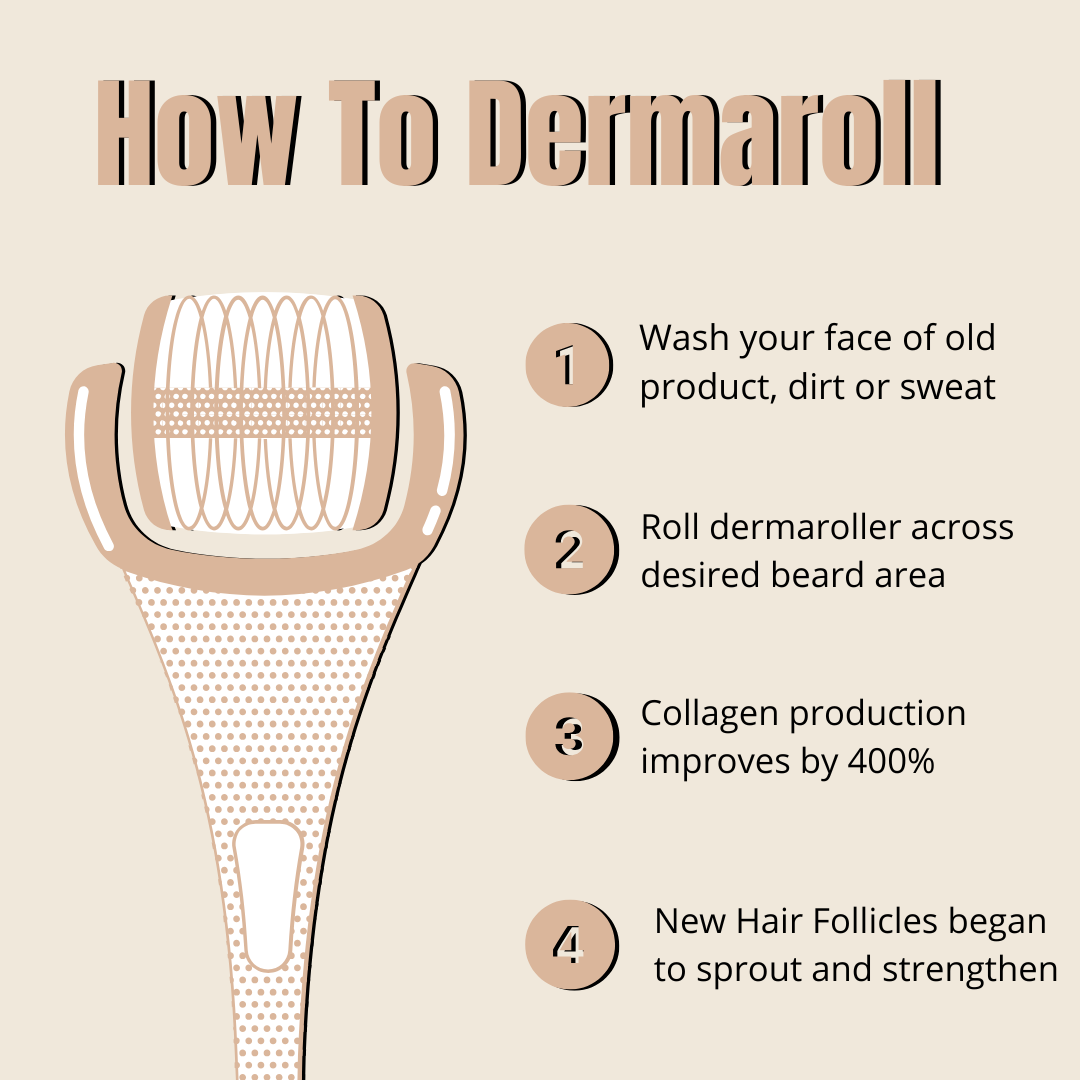 How To Dermaroll

1 Wash your face of old product, dirt or sweat

2 Roll dermaroller across desired beard area

3 Collagen production improves by 400%

4 New Hair Follicles began to sprout and strengthen